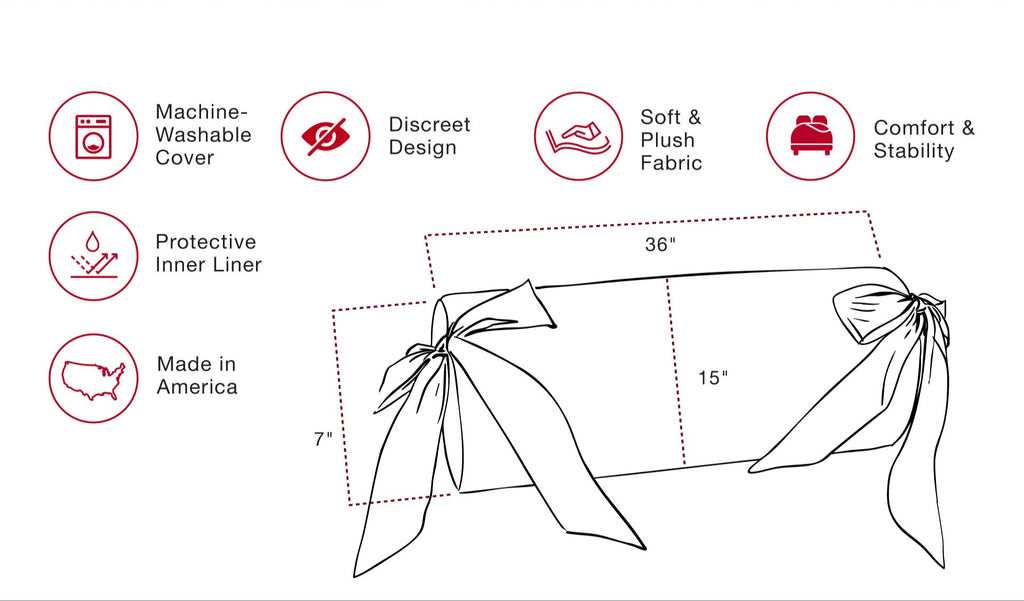 Machine-Washable Cover

Discreet Design

Soft & Plush Fabric

Comfort & Stability

Protective Inner Liner

Made in America

36"

15"

7"